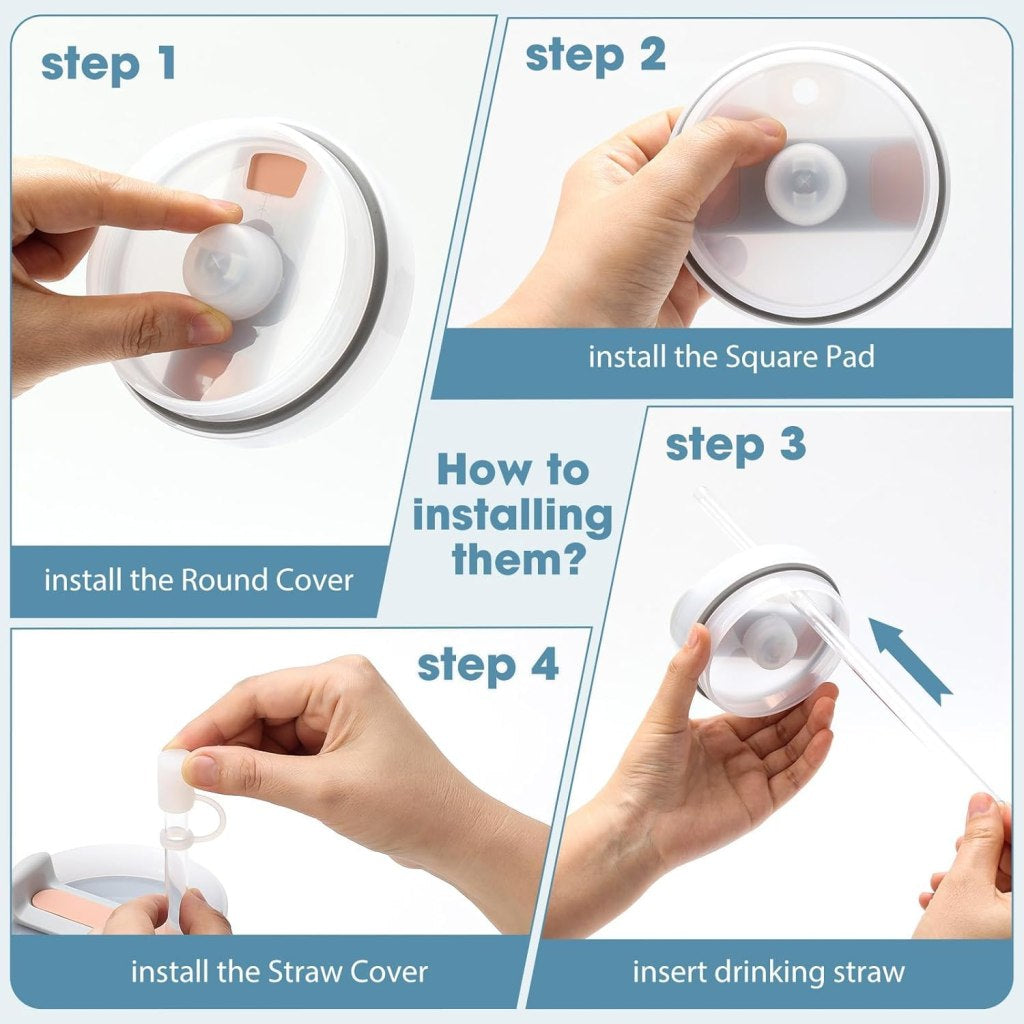 step 1

install the Round Cover

step 2

install the Square Pad

How to installing them?

step 3

insert drinking straw

step 4

install the Straw Cover