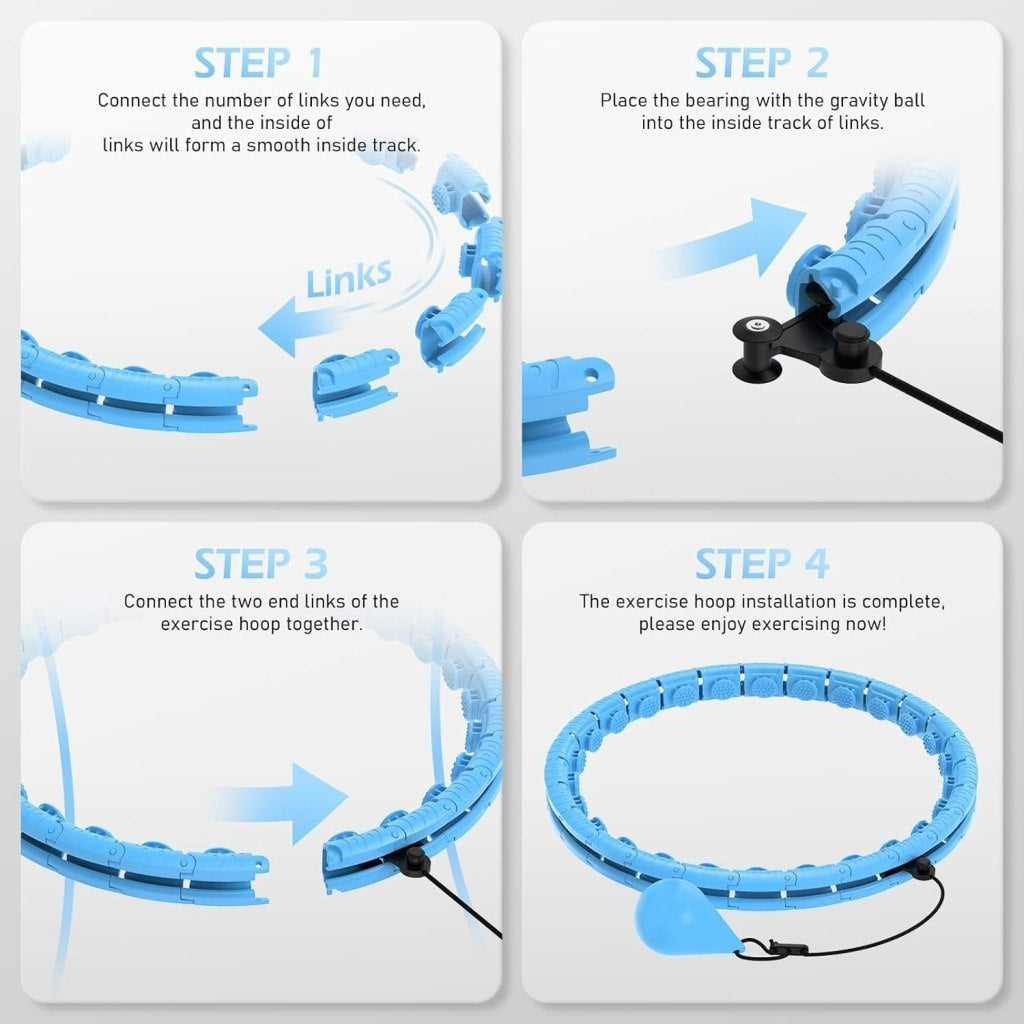 STEP 1

Connect the number of links you need, and the inside of links will form a smooth inside track.

Links

STEP 2

Place the bearing with the gravity ball into the inside track of links.

STEP 3

Connect the two end links of the exercise hoop together.

STEP 4

The exercise hoop installation is complete, please enjoy exercising now!