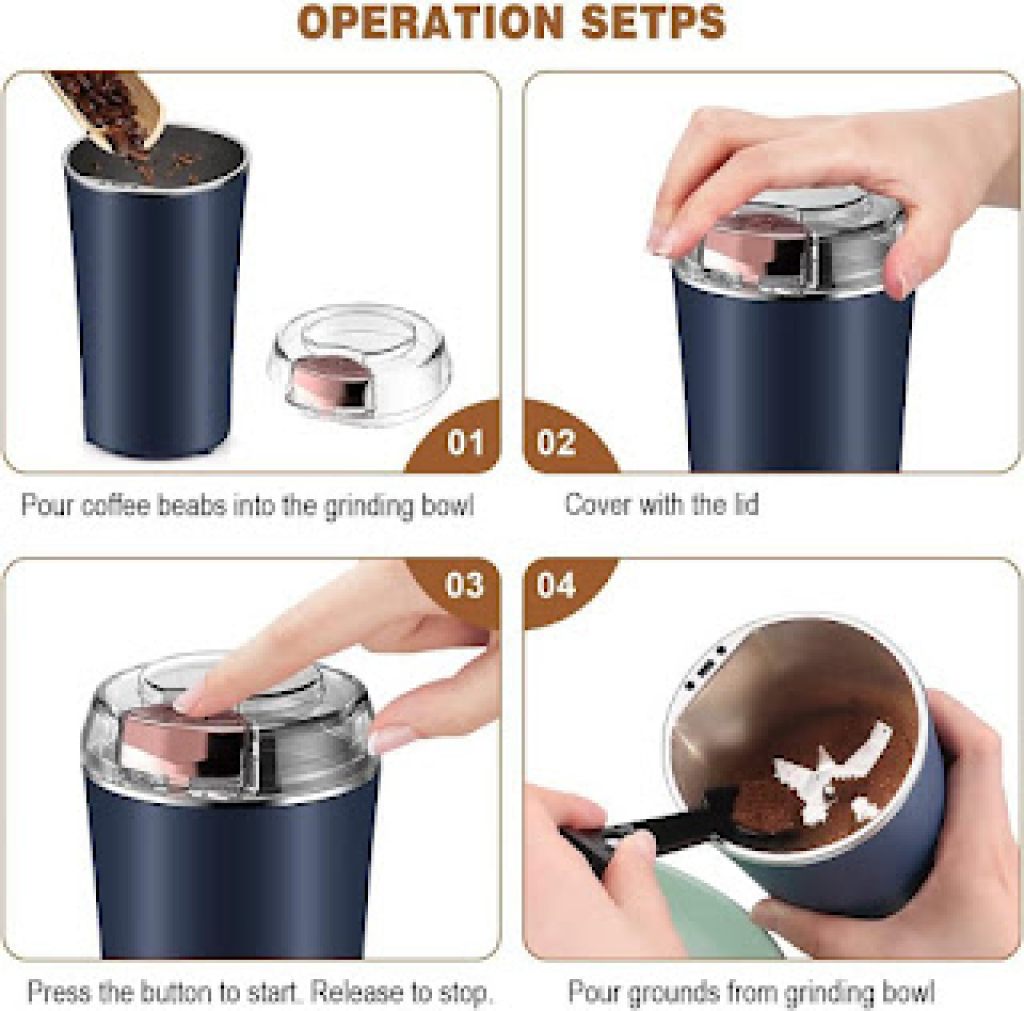 OPERATION SETPS

01

Pour coffee beabs into the grinding bowl

02

Cover with the lid

03

Press the button to start. Release to stop.

04

Pour grounds from grinding bowl