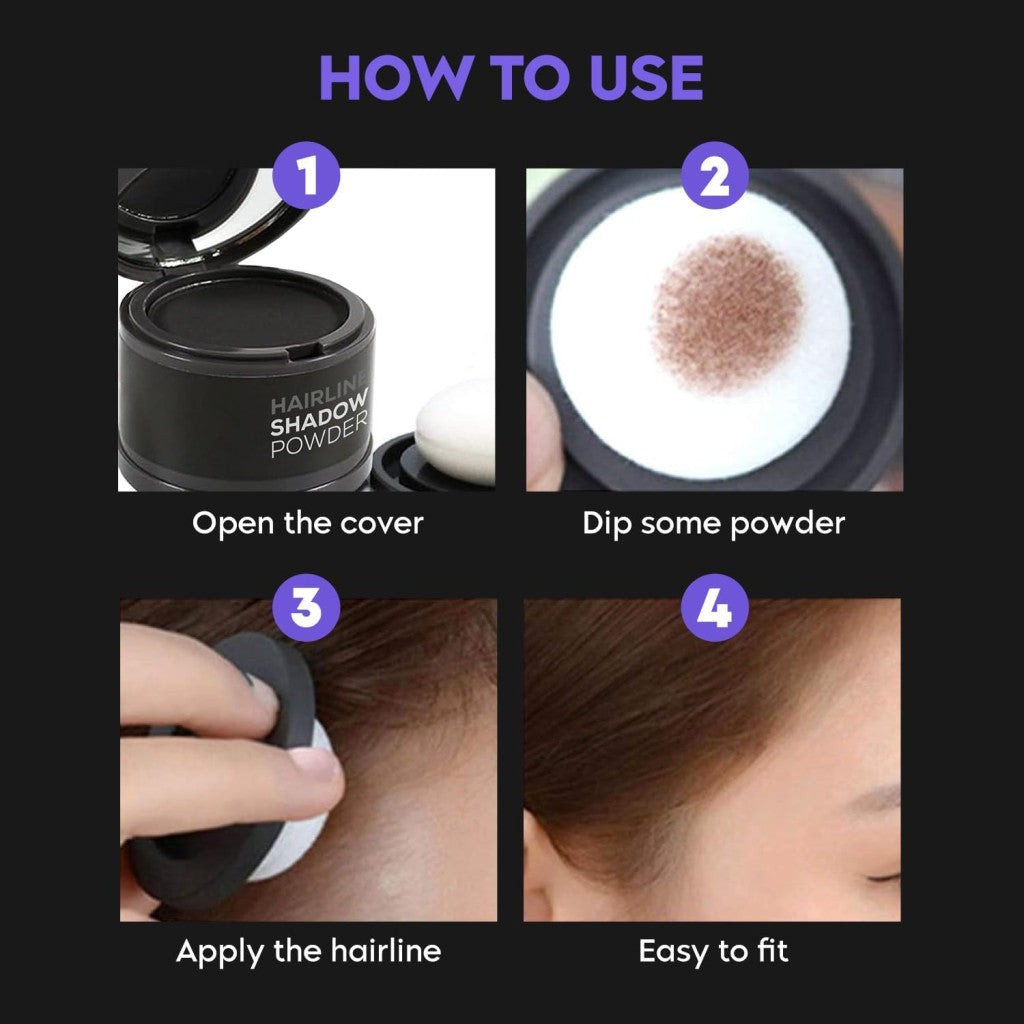 HOW TO USE

1

HAIRLINE SHADOW POWDER

Open the cover

2

Dip some powder

3

Apply the hairline

4

Easy to fit