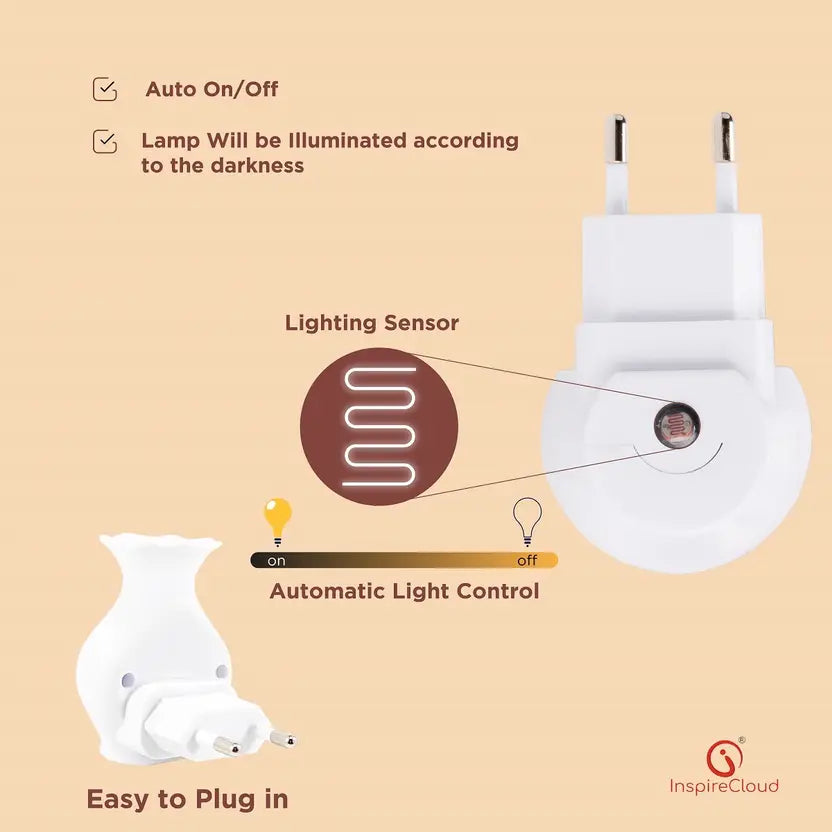 Auto On/Off

Lamp Will be Illuminated according to the darkness

Lighting Sensor

on

off

Automatic Light Control

Easy to Plug in

InspireCloud